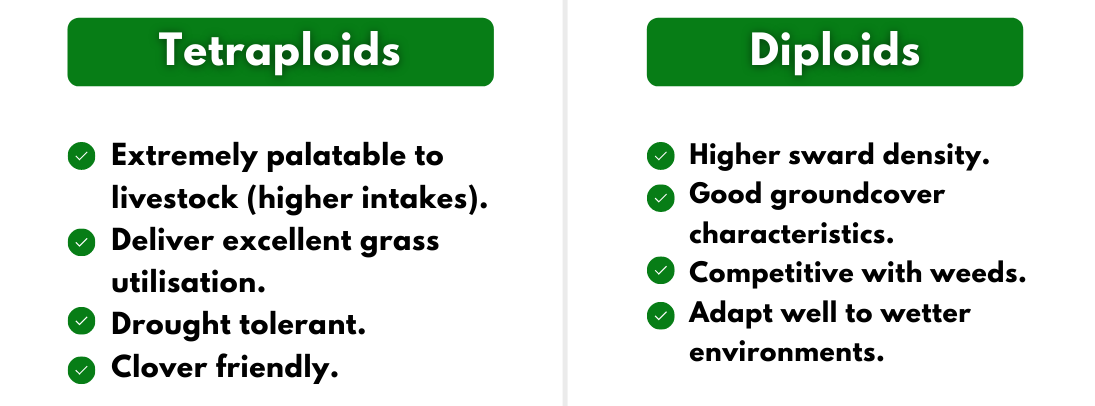 Tetraploids

Extremely palatable to livestock (higher intakes).
Deliver excellent grass utilisation.
Drought tolerant.
Clover friendly.

Diploids

Higher sward density.
Good groundcover characteristics.
Competitive with weeds.
Adapt well to wetter environments.