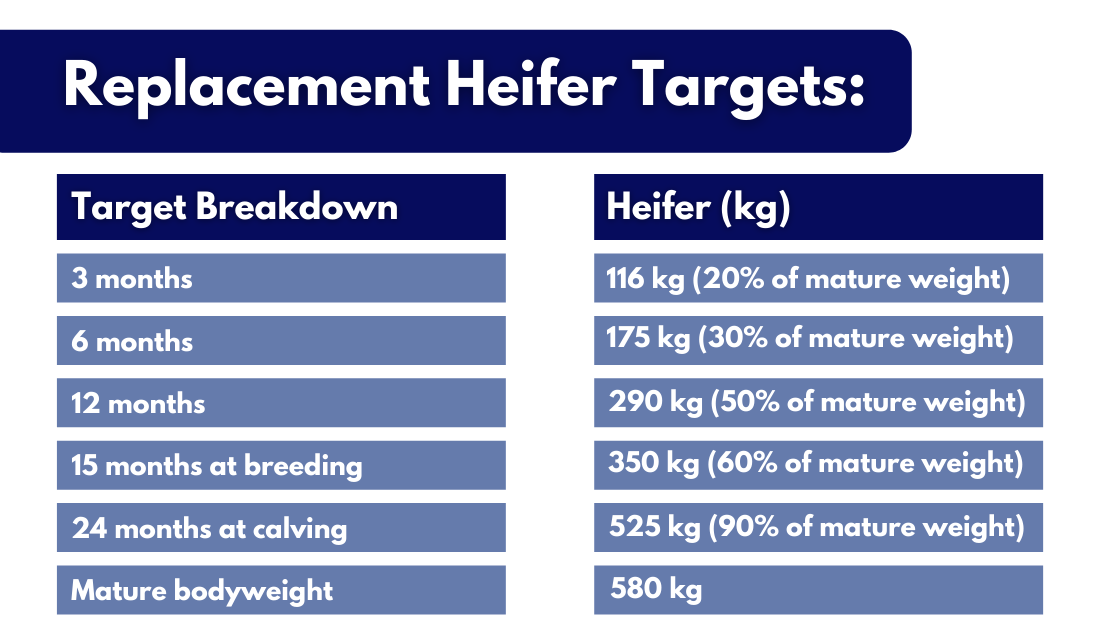 Replacement Heifer Targets:

| Target Breakdown | Heifer (kg) |
|---|---|
| 3 months | 116 kg (20% of mature weight) |
| 6 months | 175 kg (30% of mature weight) |
| 12 months | 290 kg (50% of mature weight) |
| 15 months at breeding | 350 kg (60% of mature weight) |
| 24 months at calving | 525 kg (90% of mature weight) |
| Mature bodyweight | 580 kg |